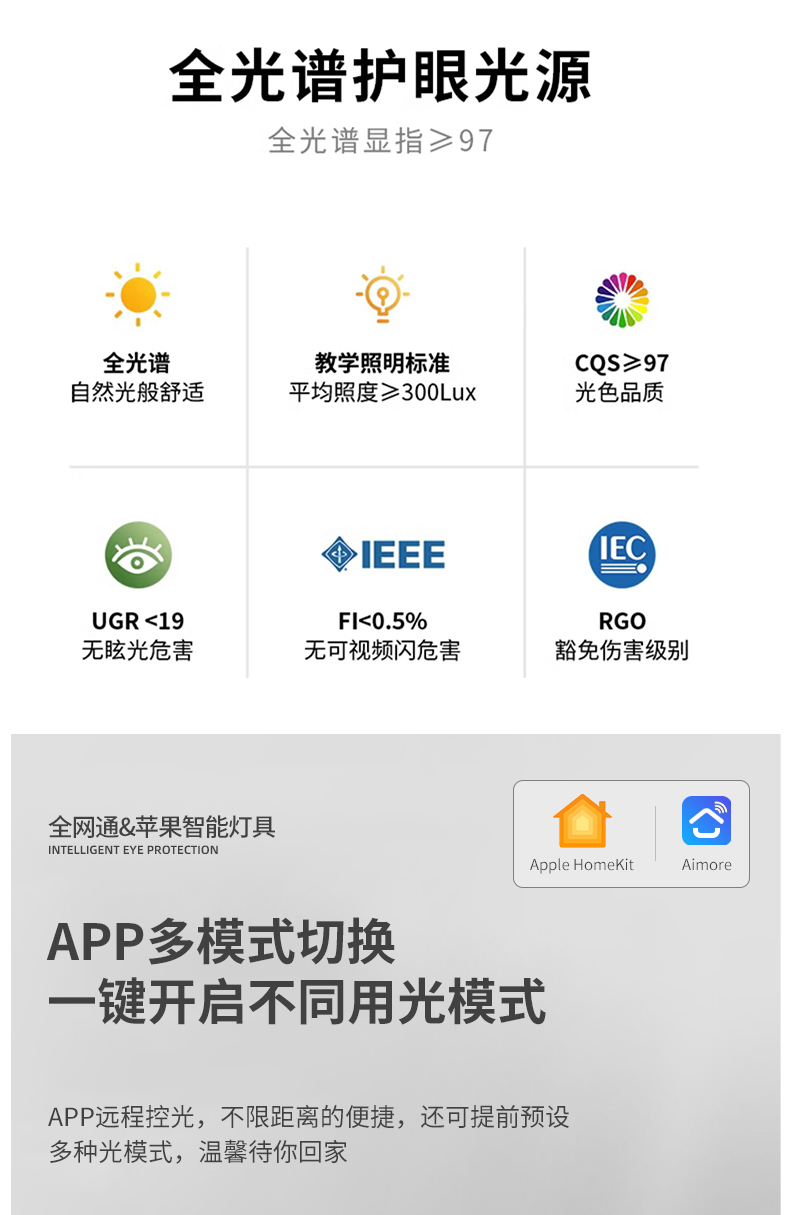 全光谱护眼光源

全光谱显指≥97

全光谱
自然光般舒适

教学照明标准
平均照度≥300Lux

CQS≥97
光色品质

UGR <19
无眩光危害

IEEE

FI<0.5%
无可视频闪危害

IEC

RGO
豁免伤害级别

全网通&苹果智能灯具
INTELLIGENT EYE PROTECTION

Apple HomeKit

Aimore

APP多模式切换
一键开启不同用光模式

APP远程控光，不限距离的便捷，还可提前预设多种光模式，温馨待你回家